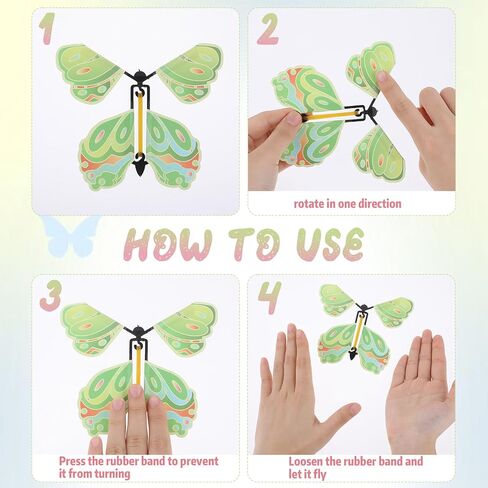 1

2

rotate in one direction

HOW TO USE

3

Press the rubber band to prevent it from turning

4

Loosen the rubber band and let it fly