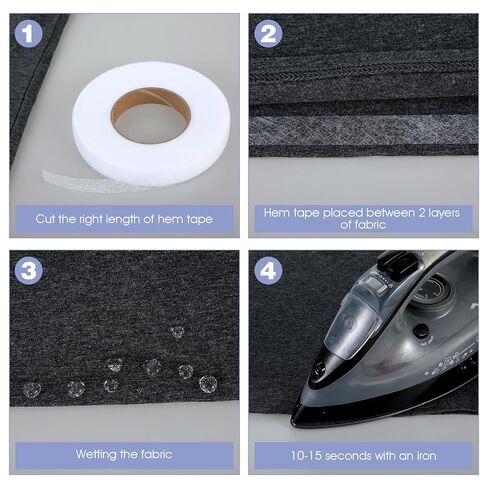 1

Cut the right length of hem tape

2

Hem tape placed between 2 layers of fabric

3

Wetting the fabric

4

10-15 seconds with an iron