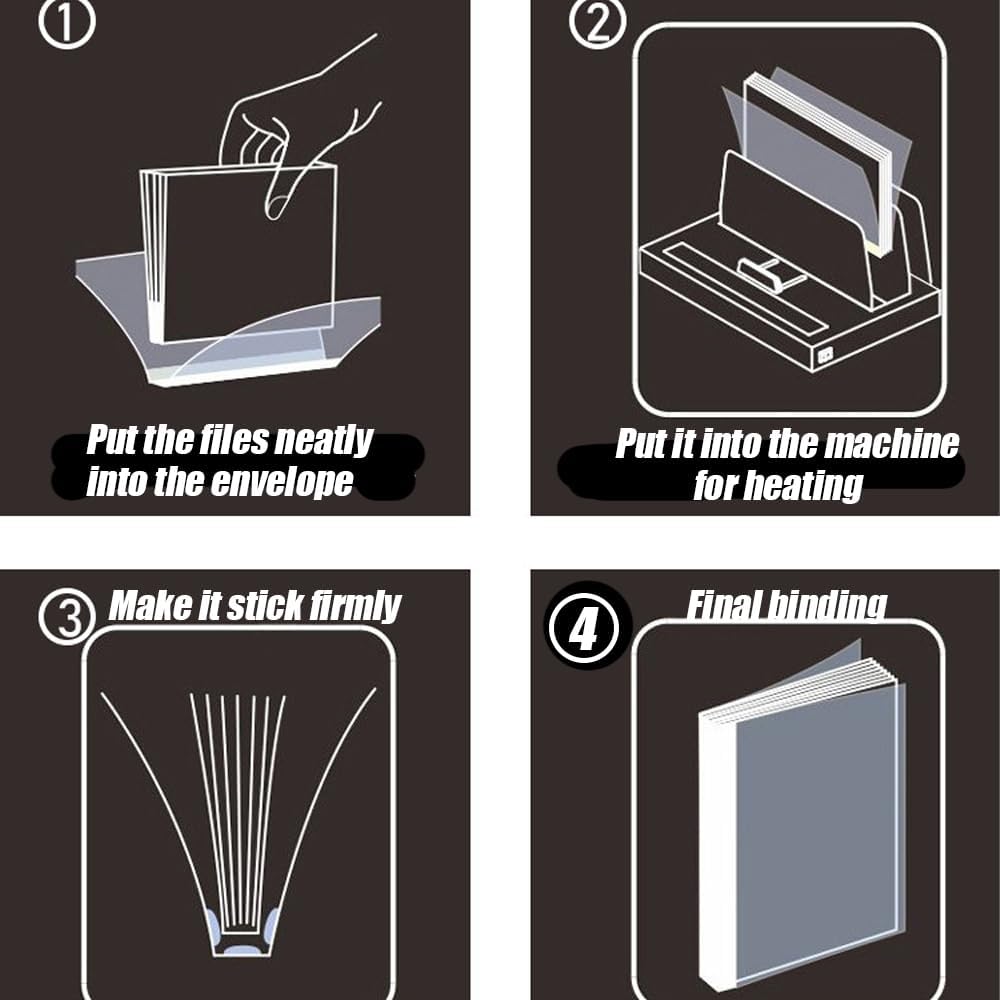 ①

Put the files neatly into the envelope

②

Put it into the machine for heating

③ Make it stick firmly

④ Final binding