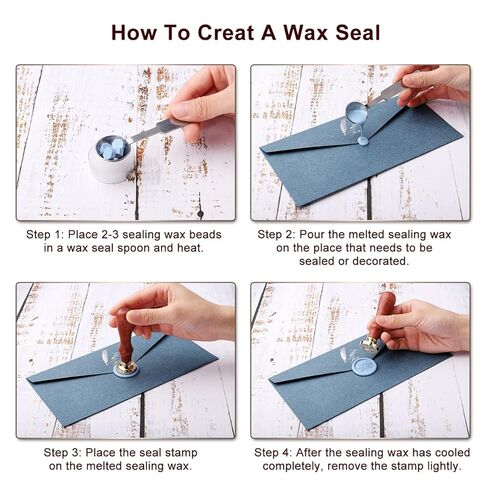 How To Creat A Wax Seal

Step 1: Place 2-3 sealing wax beads in a wax seal spoon and heat.

Step 2: Pour the melted sealing wax on the place that needs to be sealed or decorated.

Step 3: Place the seal stamp on the melted sealing wax.

Step 4: After the sealing wax has cooled completely, remove the stamp lightly.