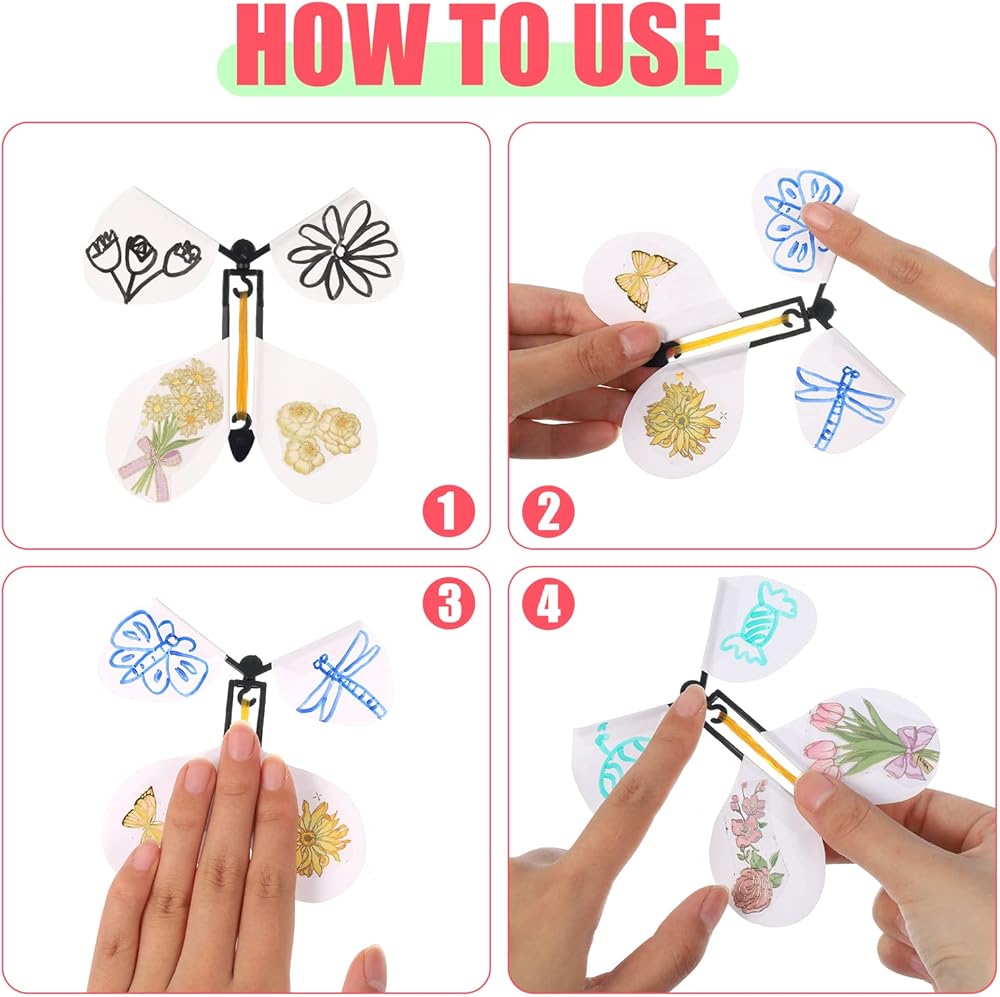 HOW TO USE

1

2

3

4