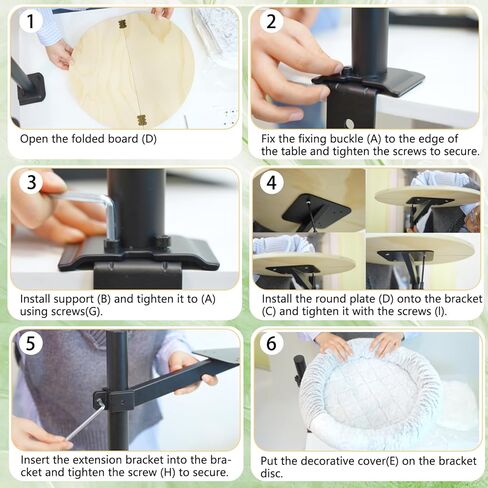 1

Open the folded board (D)

2

Fix the fixing buckle (A) to the edge of the table and tighten the screws to secure.

3

Install support (B) and tighten it to (A) using screws(G).

4

Install the round plate (D) onto the bracket (C) and tighten it with the screws (I).

5

Insert the extension bracket into the bracket and tighten the screw (H) to secure.

6

Put the decorative cover(E) on the bracket disc.