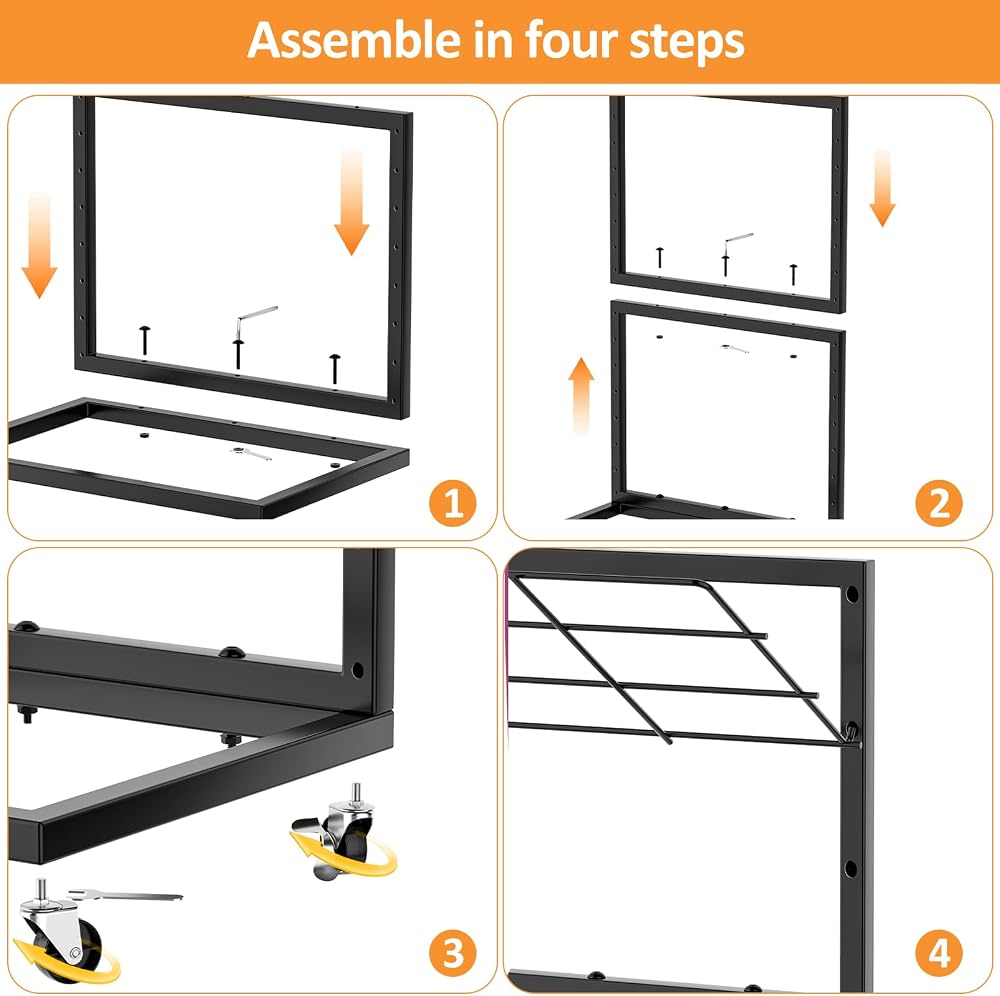 Assemble in four steps

1

2

3

4