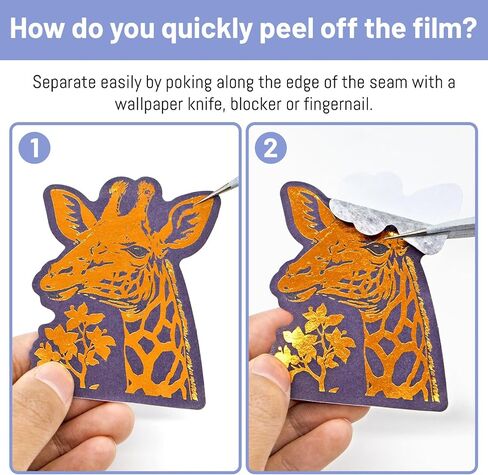 How do you quickly peel off the film?

Separate easily by poking along the edge of the seam with a wallpaper knife, blocker or fingernail.

1

2