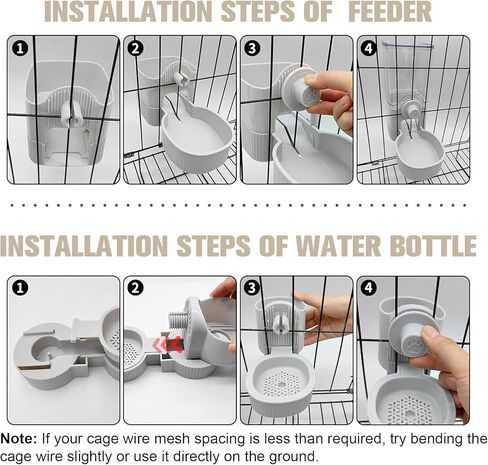 INSTALLATION STEPS OF FEEDER

1
2
3
4

INSTALLATION STEPS OF WATER BOTTLE

1
2
3
4

Note: If your cage wire mesh spacing is less than required, try bending the cage wire slightly or use it directly on the ground.