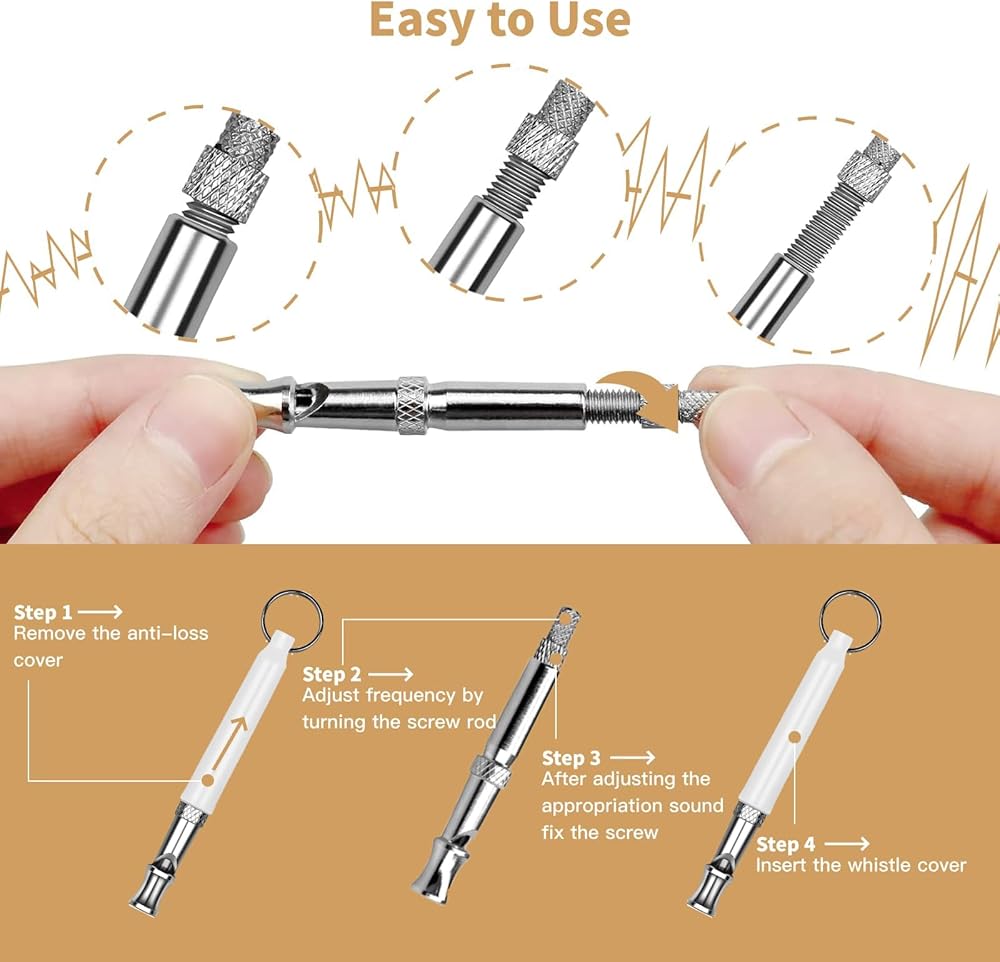 Easy to Use

Step 1 ⟶
Remove the anti-loss cover

Step 2 ⟶
Adjust frequency by turning the screw rod

Step 3 ⟶
After adjusting the appropriation sound fix the screw

Step 4 ⟶
Insert the whistle cover