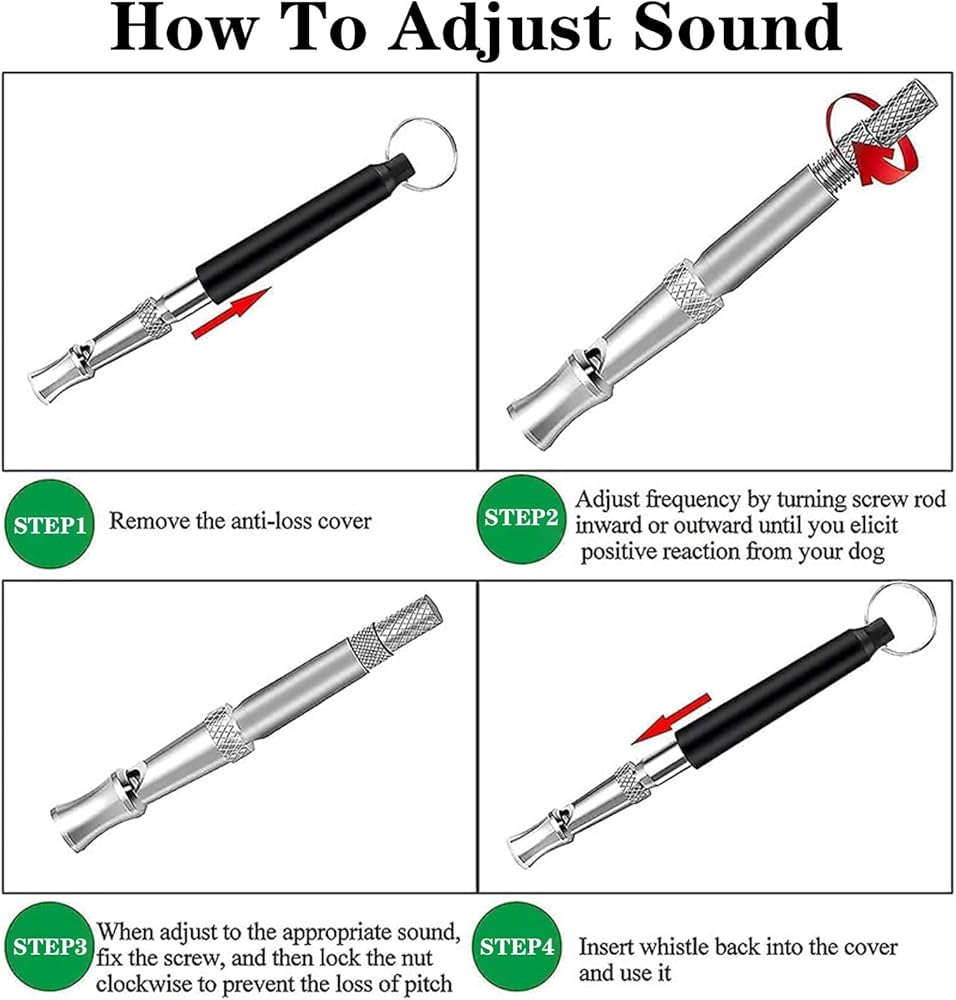 How To Adjust Sound

STEP1 Remove the anti-loss cover

STEP2 Adjust frequency by turning screw rod inward or outward until you elicit positive reaction from your dog

STEP3 When adjust to the appropriate sound, fix the screw, and then lock the nut clockwise to prevent the loss of pitch

STEP4 Insert whistle back into the cover and use it