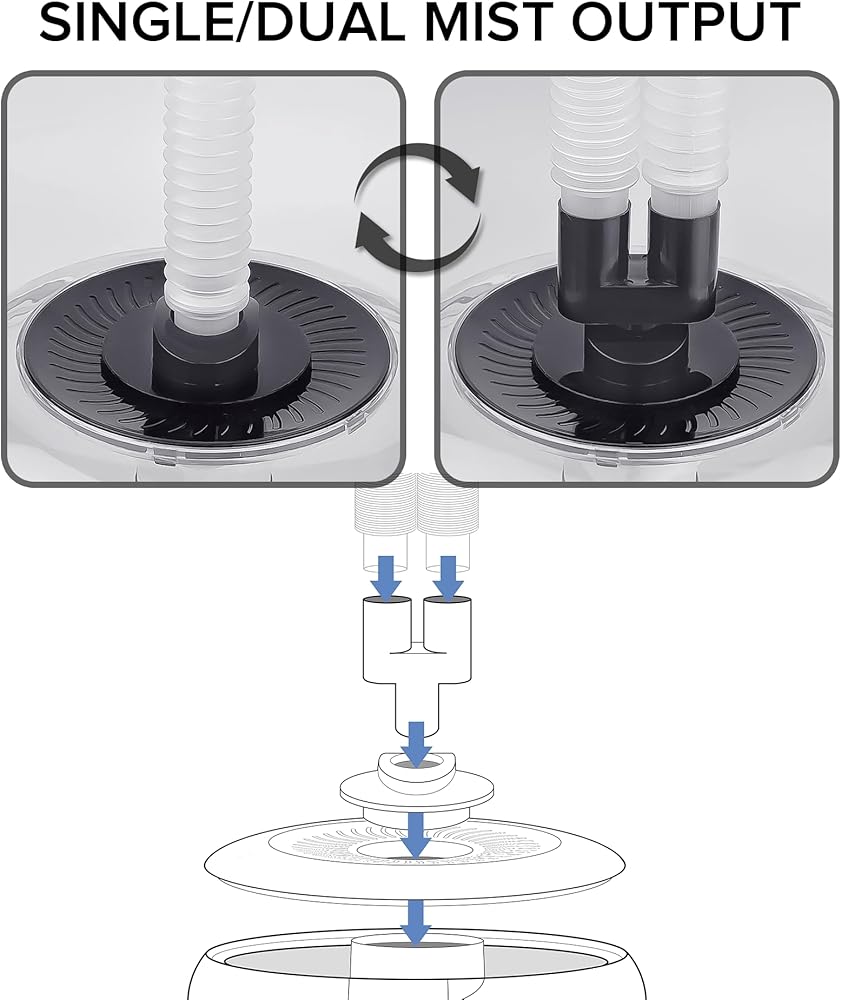 SINGLE/DUAL MIST OUTPUT