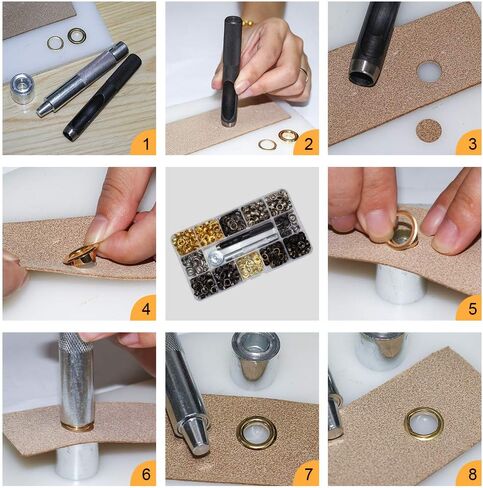 1

2

3

4

5

6

7

8