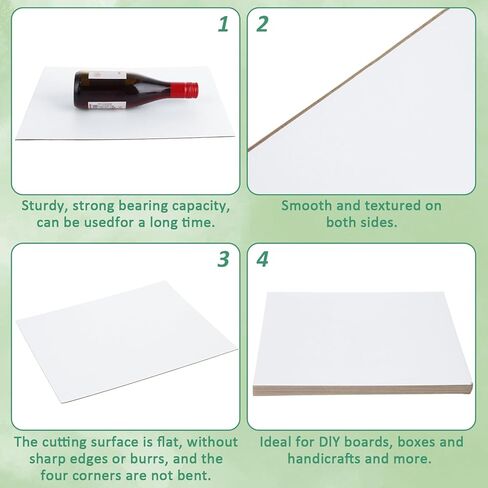 1

Sturdy, strong bearing capacity, can be usedfor a long time.

2

Smooth and textured on both sides.

3

The cutting surface is flat, without sharp edges or burrs, and the four corners are not bent.

4

Ideal for DIY boards, boxes and handicrafts and more.