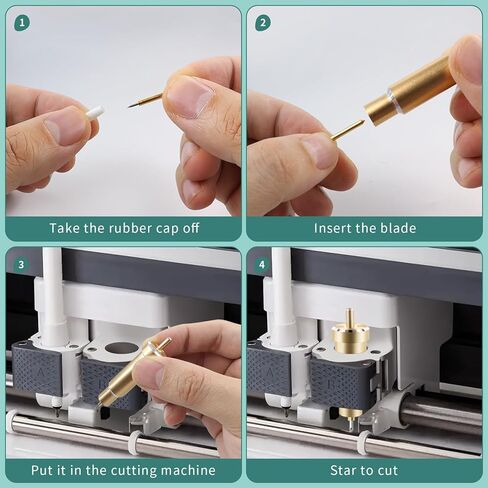 1
Take the rubber cap off

2
Insert the blade

3
Put it in the cutting machine

4
Star to cut