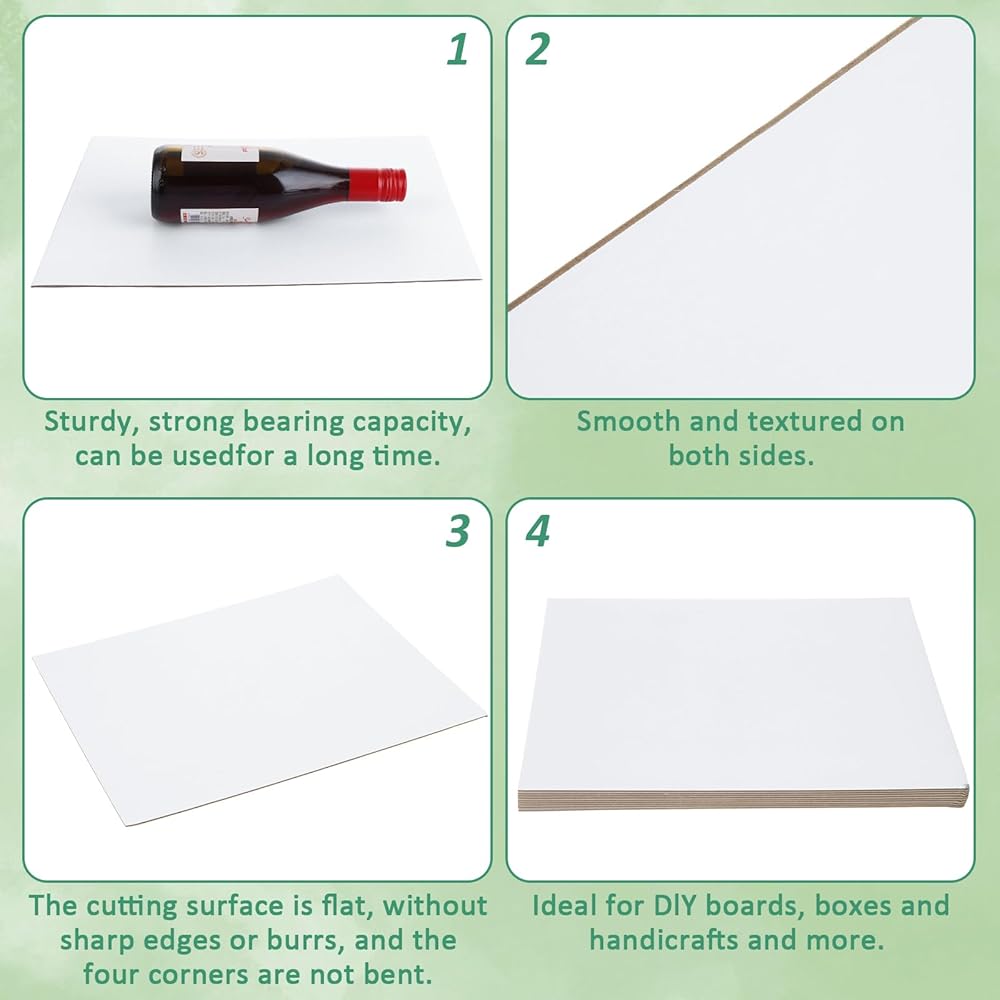 1

Sturdy, strong bearing capacity, can be usedfor a long time.

2

Smooth and textured on both sides.

3

The cutting surface is flat, without sharp edges or burrs, and the four corners are not bent.

4

Ideal for DIY boards, boxes and handicrafts and more.