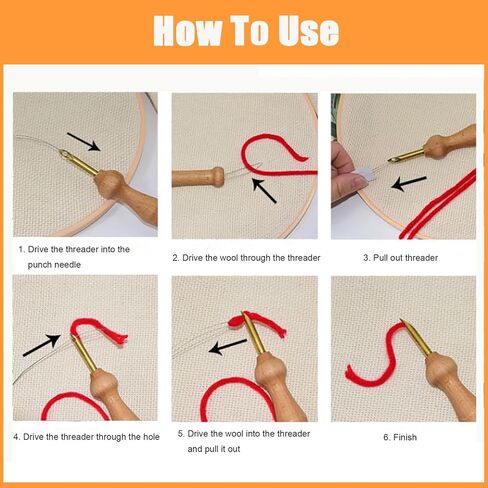 How To Use

1. Drive the threader into the punch needle

2. Drive the wool through the threader

3. Pull out threader

4. Drive the threader through the hole

5. Drive the wool into the threader and pull it out

6. Finish