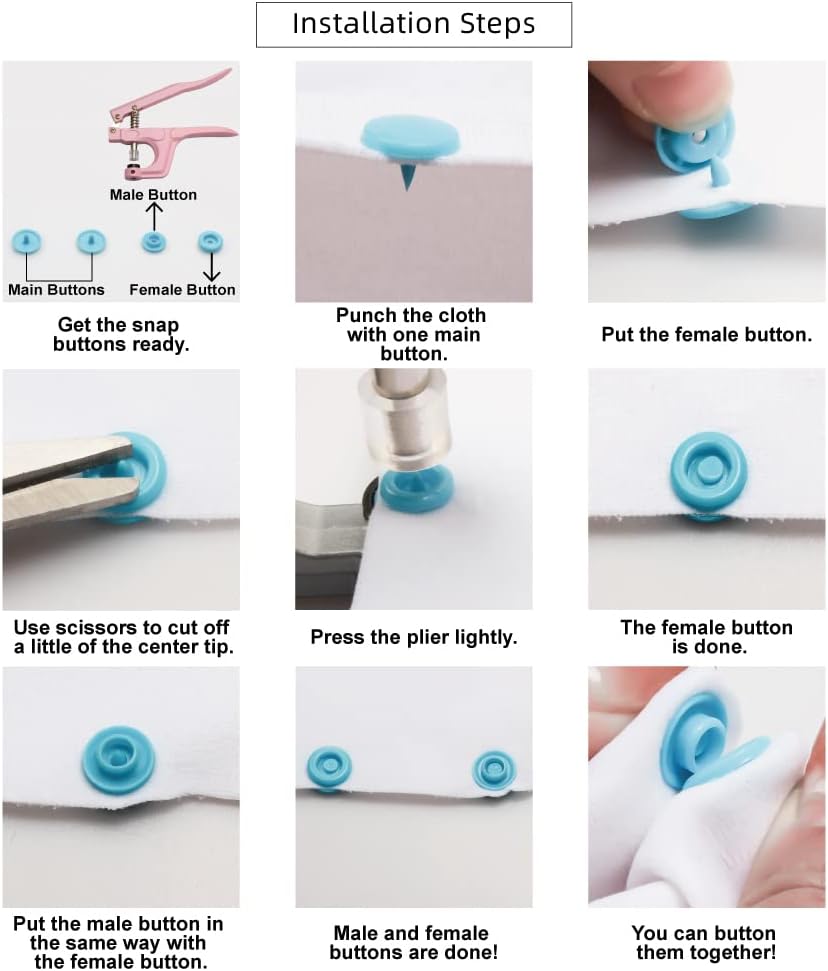 Installation Steps

Male Button

Main Buttons

Female Button

Get the snap buttons ready.

Punch the cloth with one main button.

Put the female button.

Use scissors to cut off a little of the center tip.

Press the plier lightly.

The female button is done.

Put the male button in the same way with the female button.

Male and female buttons are done!

You can button them together!