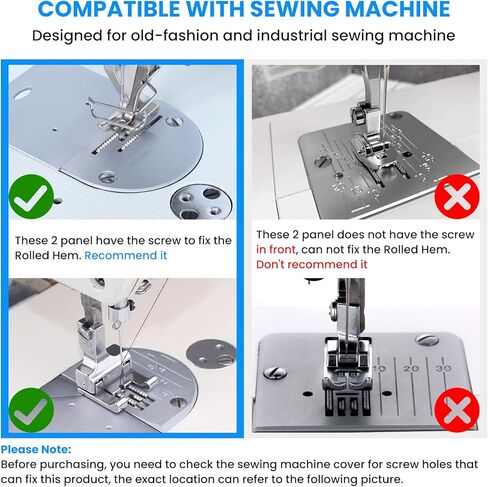 COMPATIBLE WITH SEWING MACHINE

Designed for old-fashion and industrial sewing machine

These 2 panel have the screw to fix the Rolled Hem. Recommend it

These 2 panel does not have the screw in front, can not fix the Rolled Hem. Don't recommend it

10 20 30

Please Note:

Before purchasing, you need to check the sewing machine cover for screw holes that can fix this product, the exact location can refer to the following picture.