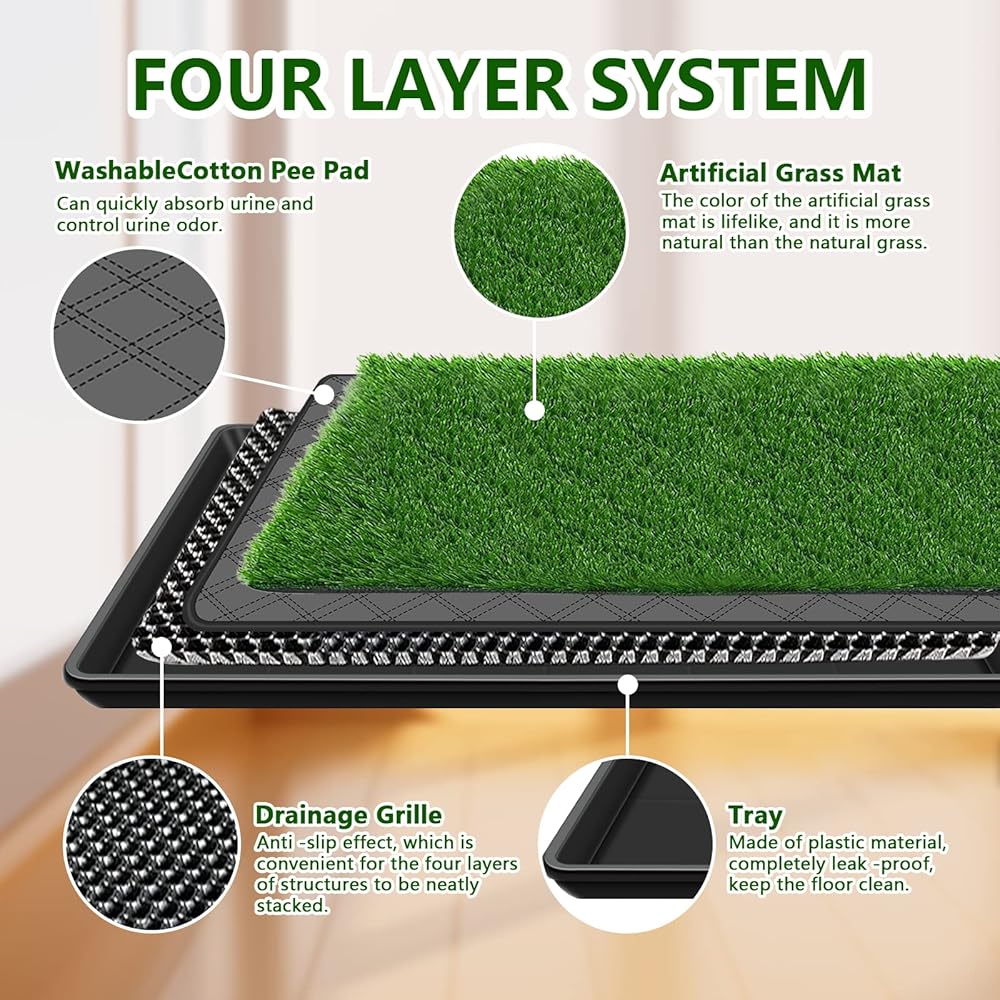 FOUR LAYER SYSTEM

WashableCotton Pee Pad
Can quickly absorb urine and control urine odor.

Artificial Grass Mat
The color of the artificial grass mat is lifelike, and it is more natural than the natural grass.

Drainage Grille
Anti -slip effect, which is convenient for the four layers of structures to be neatly stacked.

Tray
Made of plastic material, completely leak -proof, keep the floor clean.