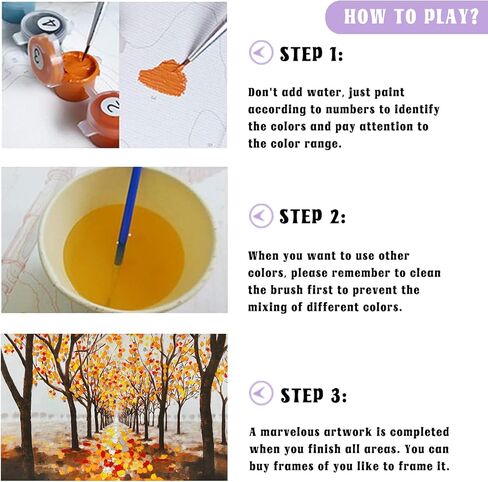 HOW TO PLAY?

4

3

2

STEP 1:

Don't add water, just paint according to numbers to identify the colors and pay attention to the color range.

STEP 2:

When you want to use other colors, please remember to clean the brush first to prevent the mixing of different colors.

STEP 3:

A marvelous artwork is completed when you finish all areas. You can buy frames of you like to frame it.