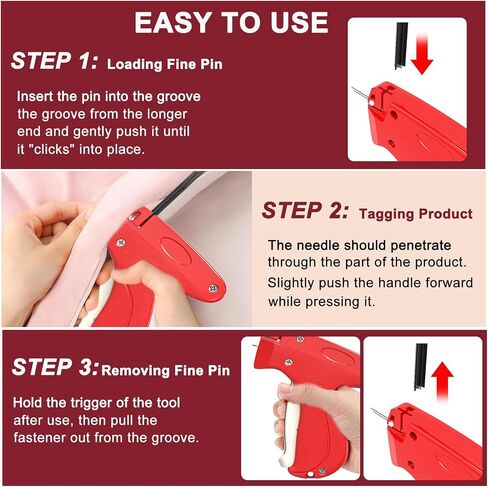 EASY TO USE

STEP 1: Loading Fine Pin

Insert the pin into the groove the groove from the longer end and gently push it until it "clicks" into place.

STEP 2: Tagging Product

The needle should penetrate through the part of the product.

Slightly push the handle forward while pressing it.

STEP 3: Removing Fine Pin

Hold the trigger of the tool after use, then pull the fastener out from the groove.