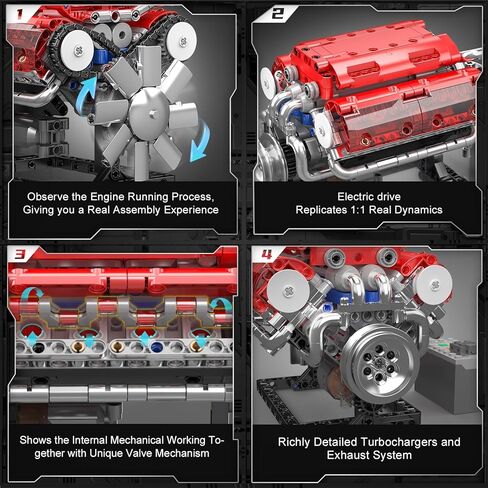 1

Observe the Engine Running Process, Giving you a Real Assembly Experience

2

Electric drive
Replicates 1:1 Real Dynamics

3

Shows the Internal Mechanical Working Together with Unique Valve Mechanism

4

Richly Detailed Turbochargers and Exhaust System