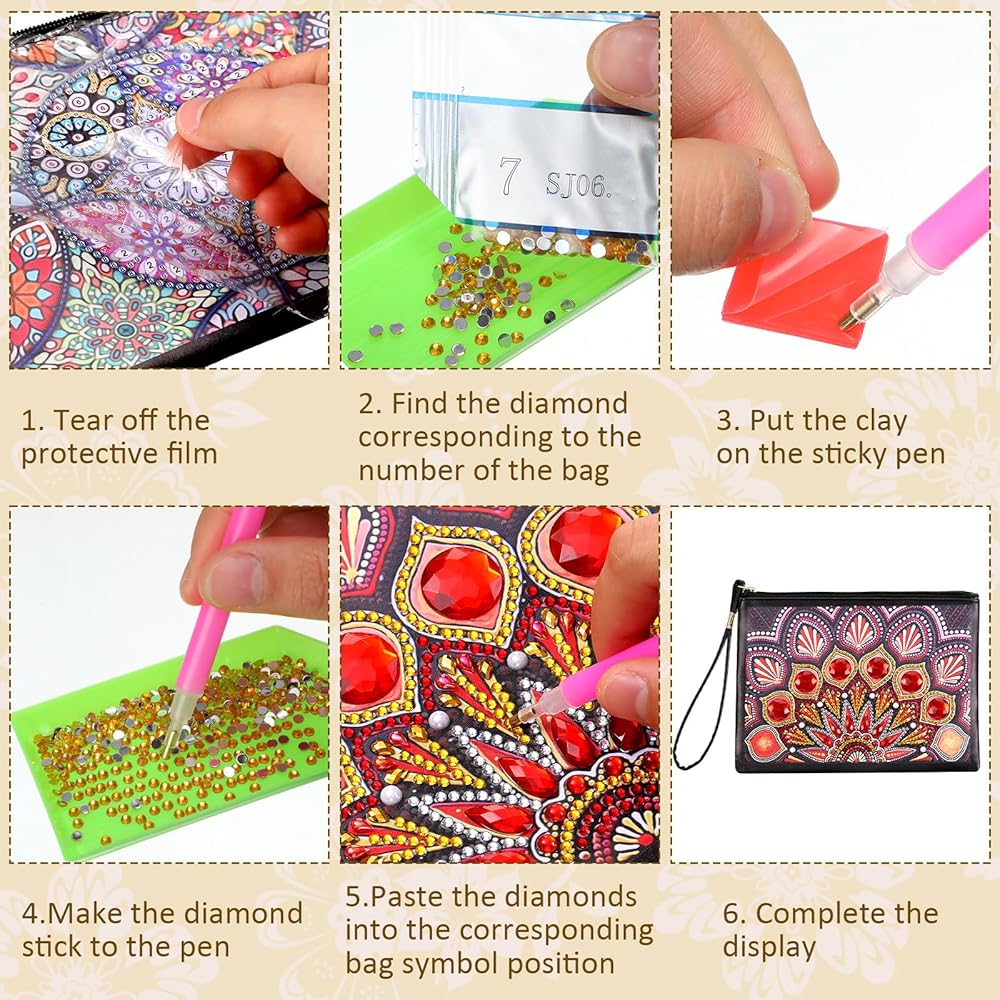 7 SJ06.

1. Tear off the protective film

2. Find the diamond corresponding to the number of the bag

3. Put the clay on the sticky pen

4.Make the diamond stick to the pen

5.Paste the diamonds into the corresponding bag symbol position

6. Complete the display