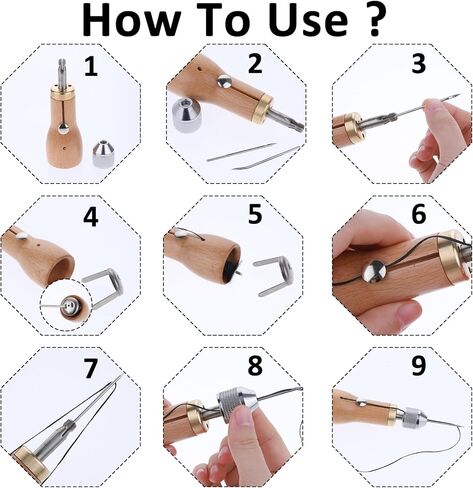 How To Use ?

1

2

3

4

5

6

7

8

9