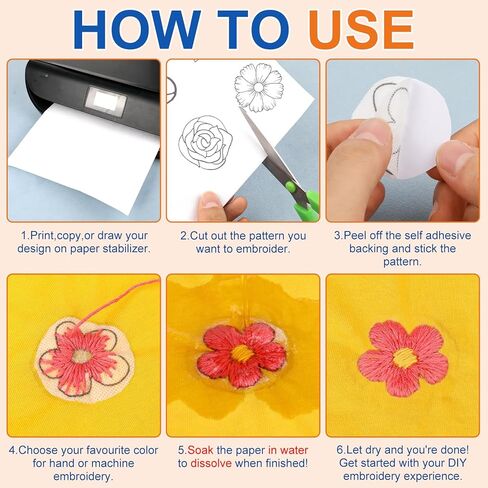 HOW TO USE

1.Print,copy,or draw your design on paper stabilizer.

2.Cut out the pattern you want to embroider.

3.Peel off the self adhesive backing and stick the pattern.

4.Choose your favourite color for hand or machine embroidery.

5.Soak the paper in water to dissolve when finished!

6.Let dry and you're done! Get started with your DIY embroidery experience.