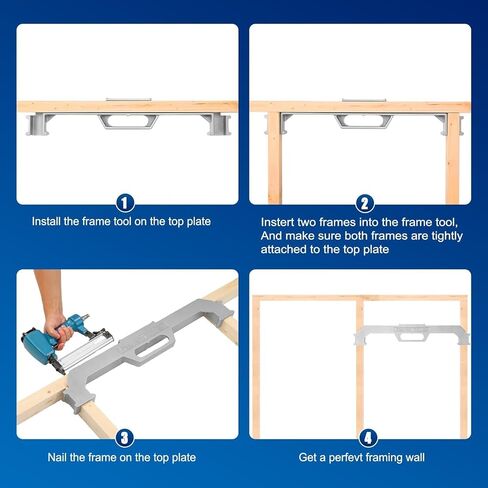 1
Install the frame tool on the top plate

2
Instert two frames into the frame tool, And make sure both frames are tightly attached to the top plate

3
Nail the frame on the top plate

4
Get a perfevt framing wall