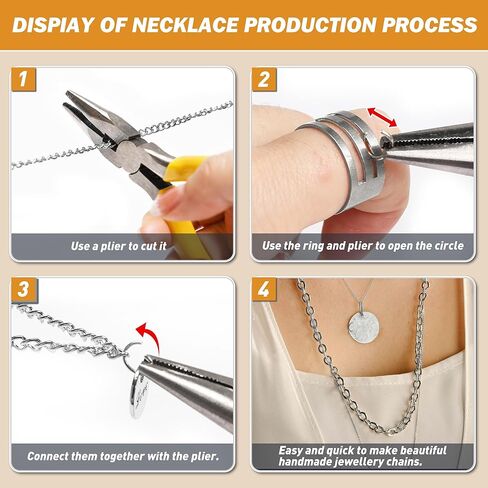 DISPIAY OF NECKLACE PRODUCTION PROCESS

1

Use a plier to cut it

2

Use the ring and plier to open the circle

3

Connect them together with the plier.

4

Easy and quick to make beautiful handmade jewellery chains.