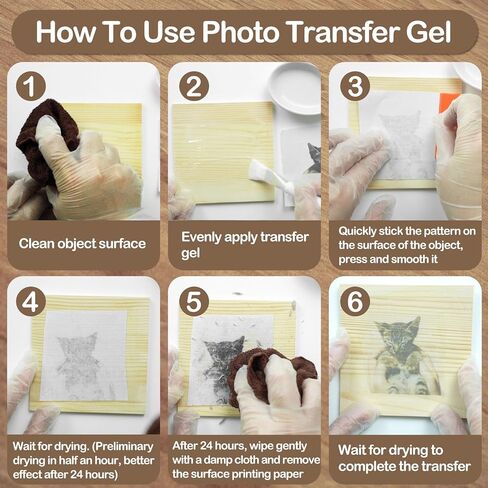 How To Use Photo Transfer Gel

1

Clean object surface

2

Evenly apply transfer gel

3

Quickly stick the pattern on the surface of the object, press and smooth it

4

Wait for drying. (Preliminary drying in half an hour, better effect after 24 hours)

5

After 24 hours, wipe gently with a damp cloth and remove the surface printing paper

6

Wait for drying to complete the transfer