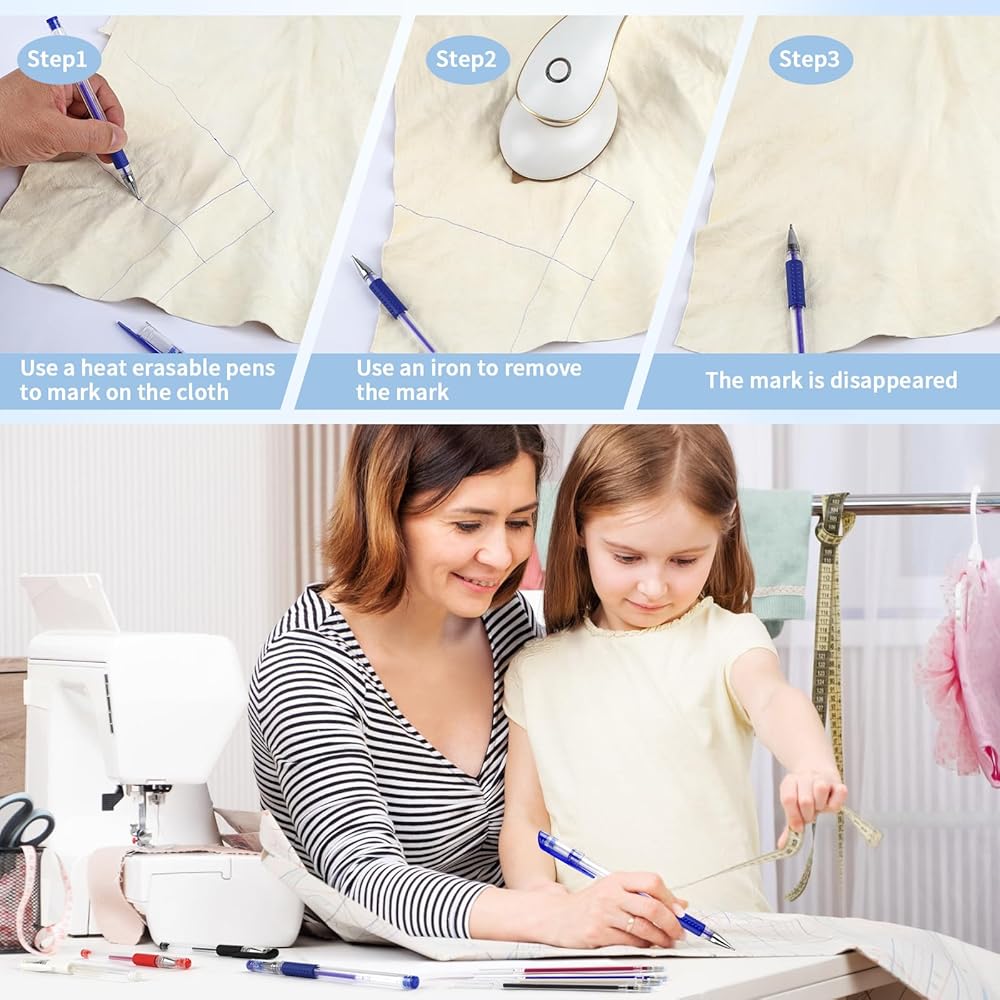 Step1

Use a heat erasable pens to mark on the cloth

Step2

Use an iron to remove the mark

Step3

The mark is disappeared