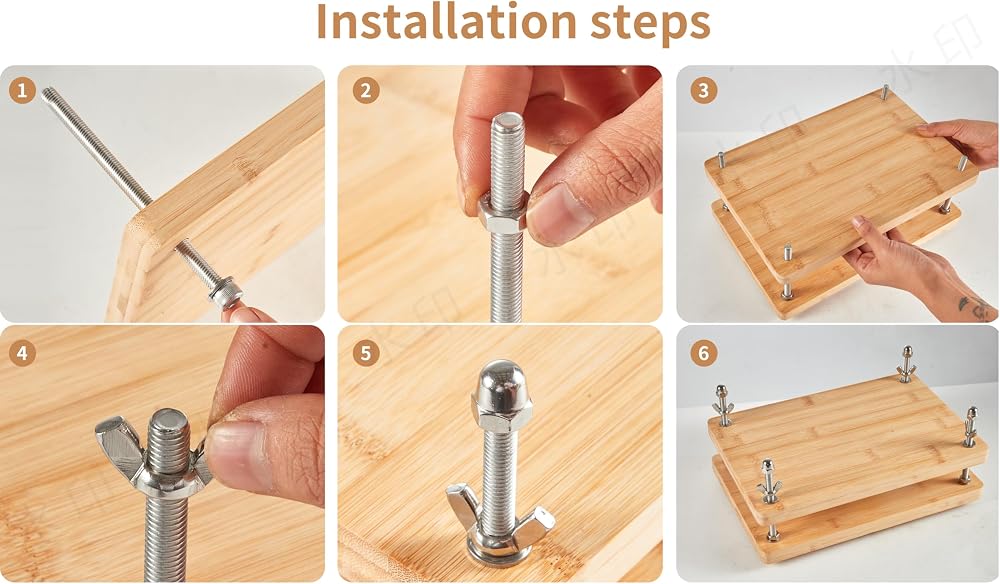 Installation steps

1

2

3

4

5

6

水印