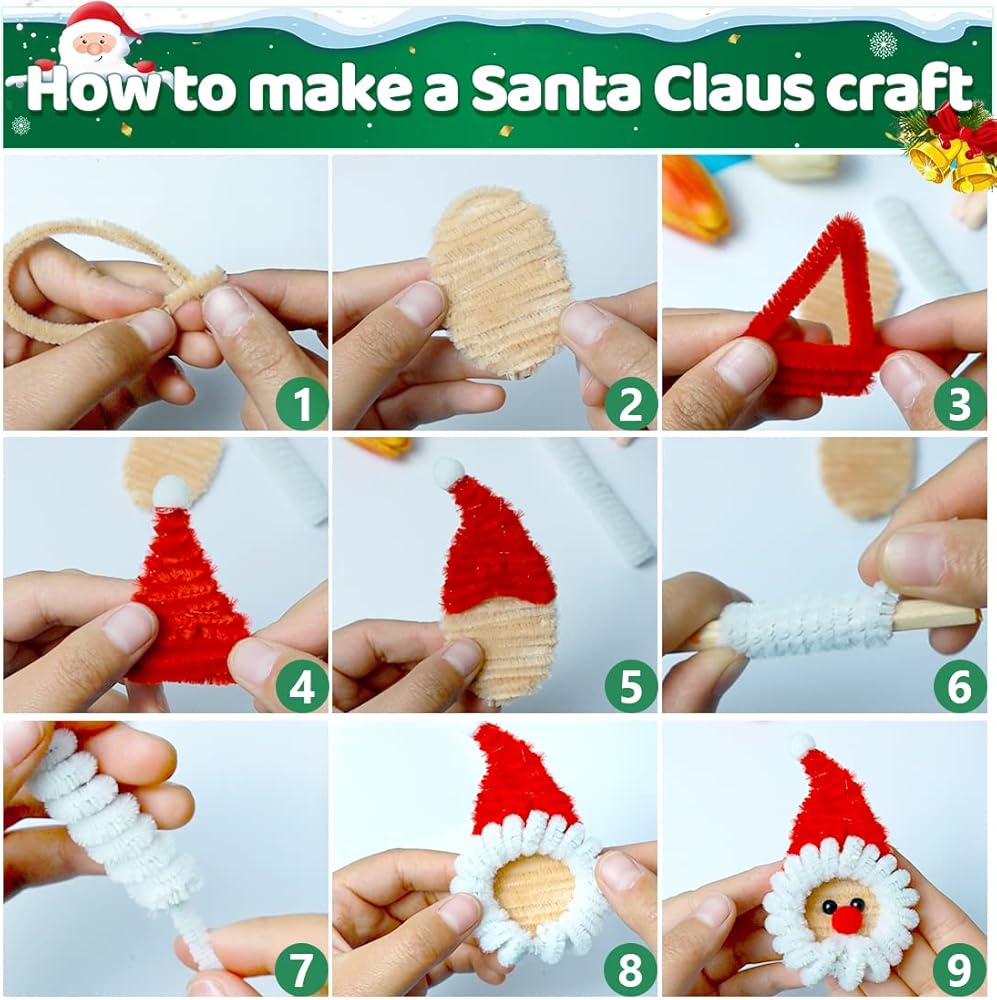 How to make a Santa Claus craft

1

2

3

4

5

6

7

8

9