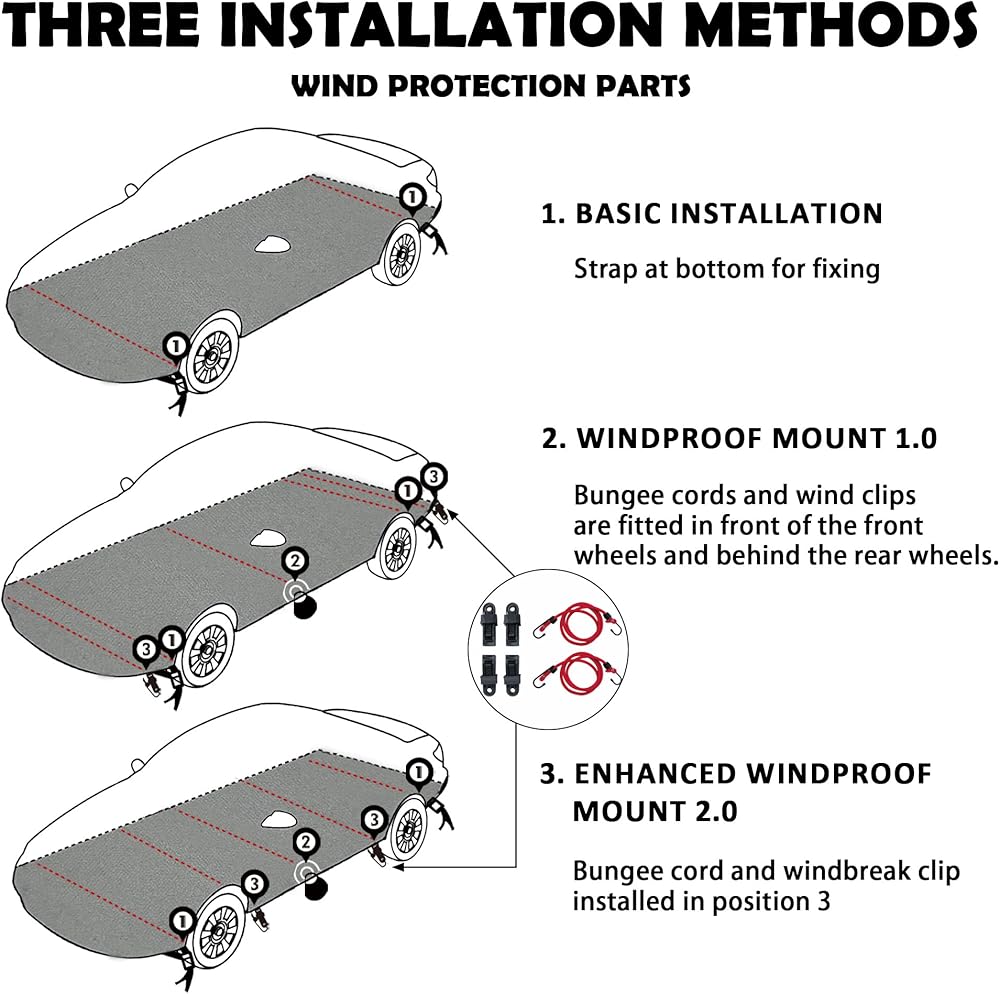 THREE INSTALLATION METHODS

WIND PROTECTION PARTS

1

1

1. BASIC INSTALLATION

Strap at bottom for fixing

1 3

2

3 1

2. WINDPROOF MOUNT 1.0

Bungee cords and wind clips are fitted in front of the front wheels and behind the rear wheels.

1

3

2

3

1

3. ENHANCED WINDPROOF MOUNT 2.0

Bungee cord and windbreak clip installed in position 3