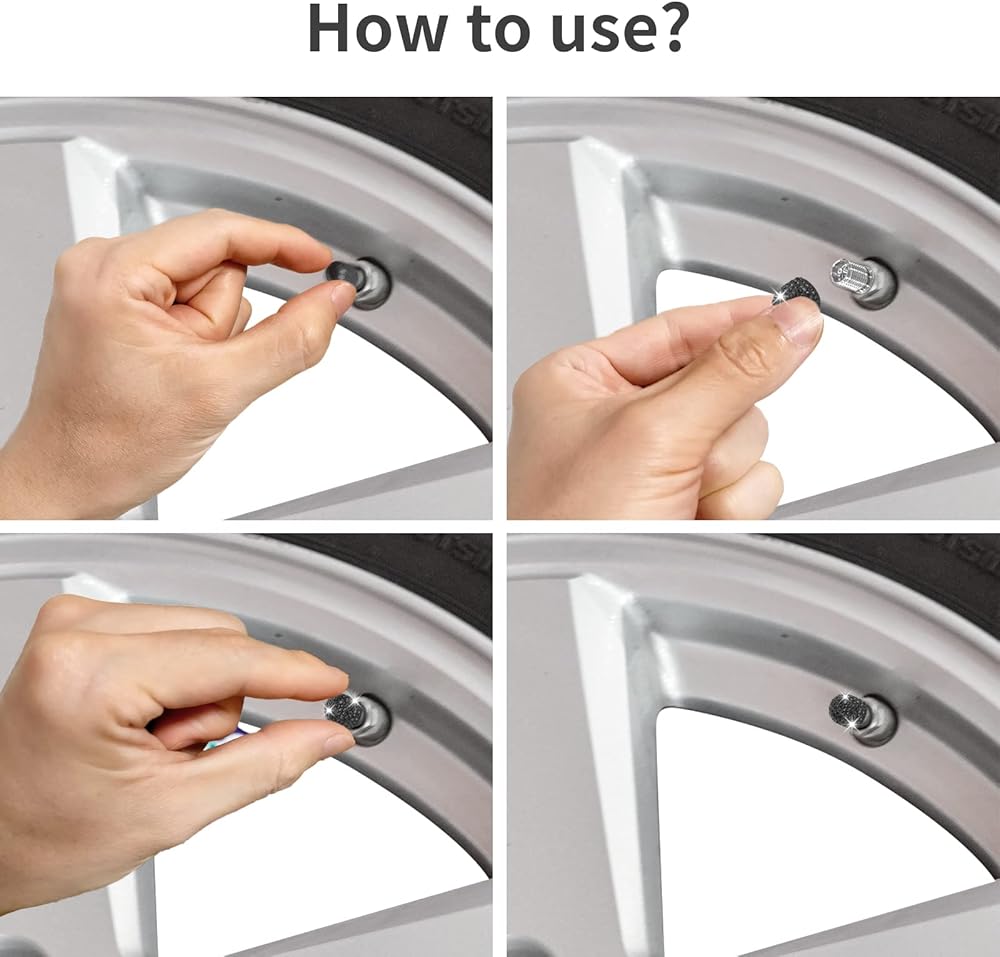 How to use?