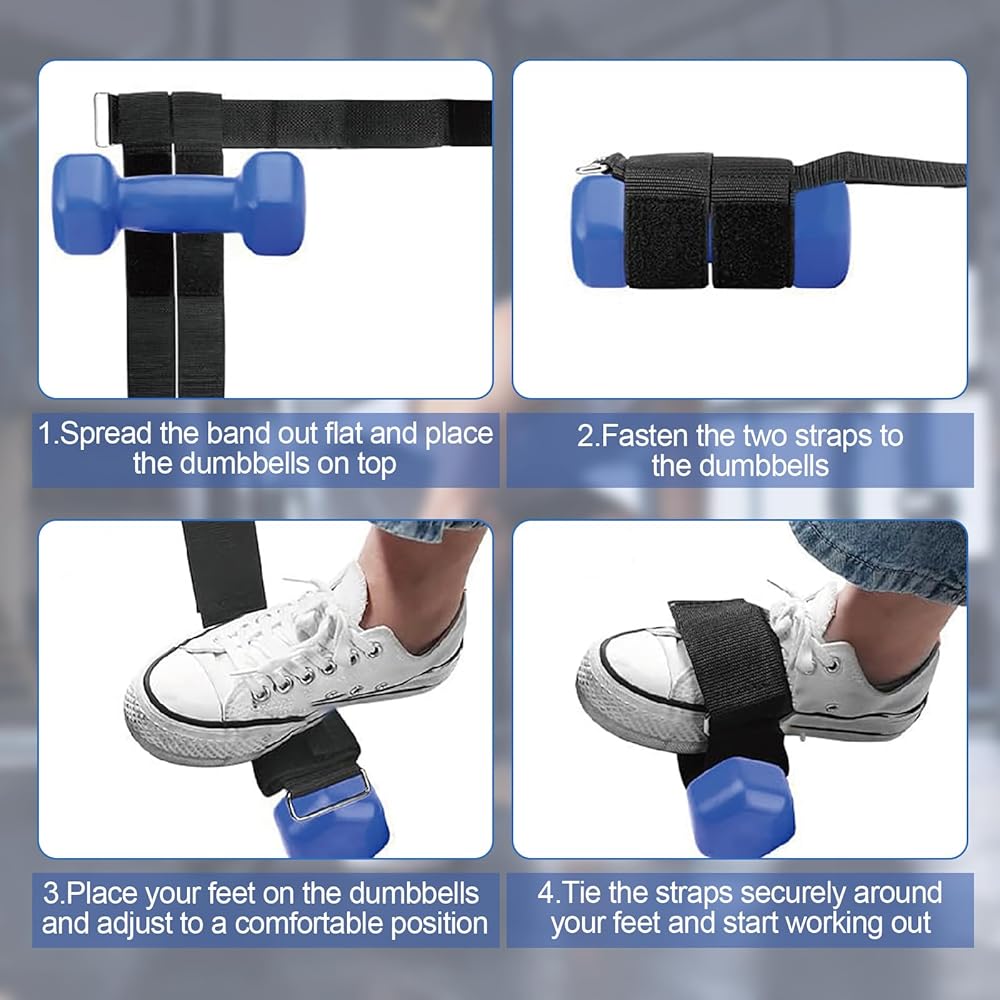 1.Spread the band out flat and place the dumbbells on top

2.Fasten the two straps to the dumbbells

3.Place your feet on the dumbbells and adjust to a comfortable position

4.Tie the straps securely around your feet and start working out