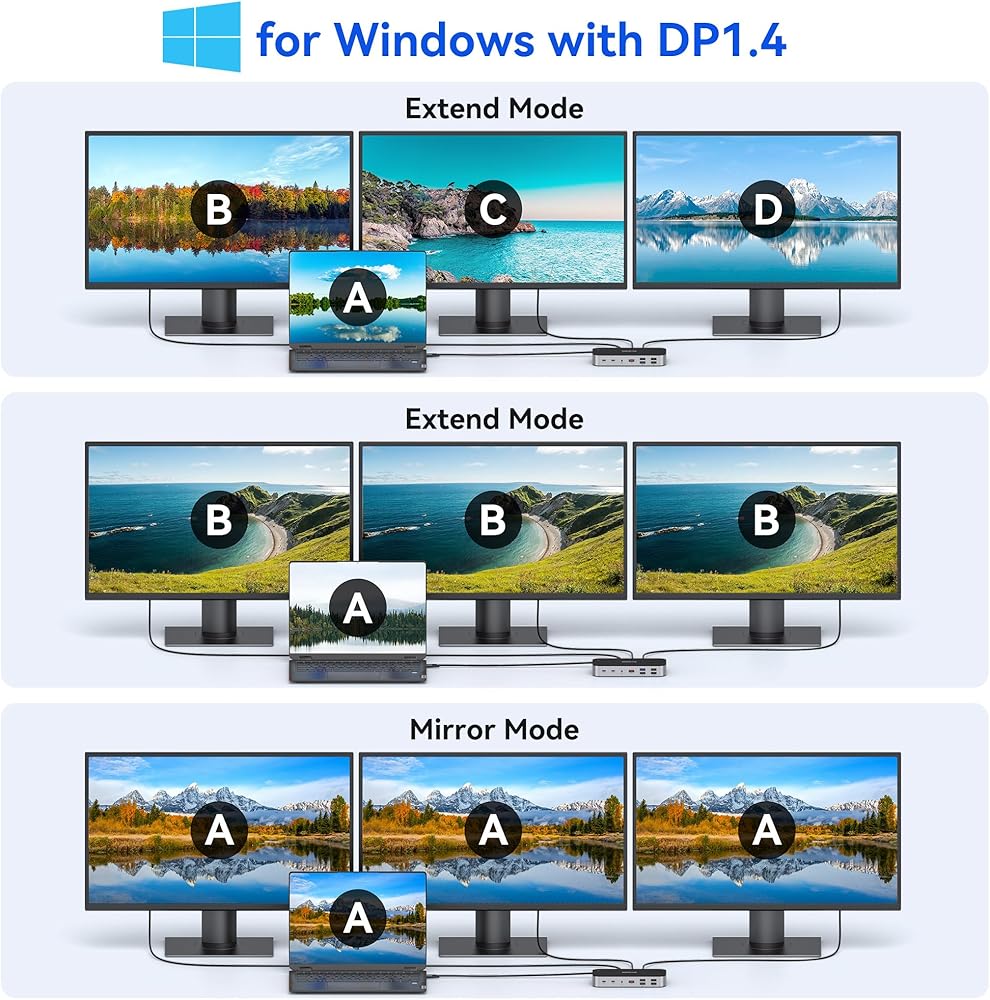 for Windows with DP1.4

Extend Mode

B C D A

Extend Mode

B B B A

Mirror Mode

A A A A