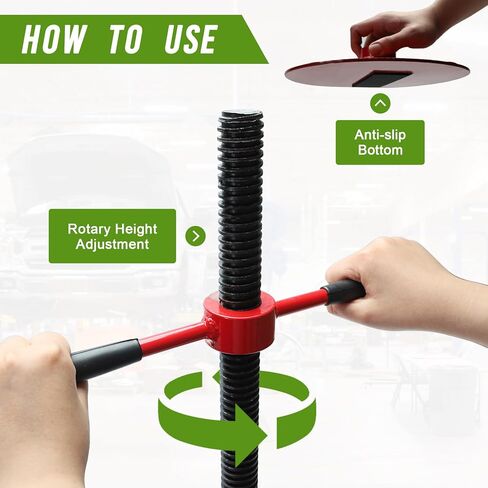 HOW TO USE

Anti-slip Bottom

Rotary Height Adjustment