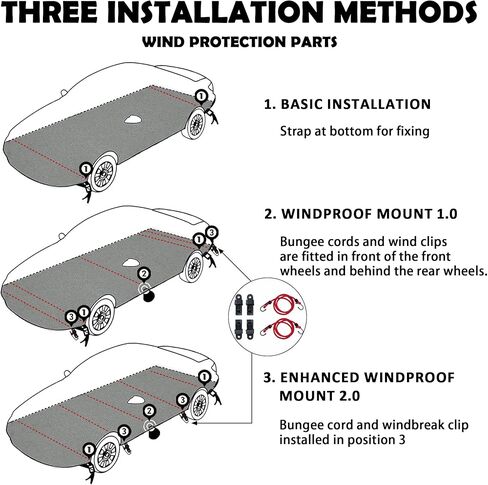 THREE INSTALLATION METHODS

WIND PROTECTION PARTS

1

1

1. BASIC INSTALLATION

Strap at bottom for fixing

1 3

2

3 1

2. WINDPROOF MOUNT 1.0

Bungee cords and wind clips are fitted in front of the front wheels and behind the rear wheels.

1

3

2

3

1

3. ENHANCED WINDPROOF MOUNT 2.0

Bungee cord and windbreak clip installed in position 3