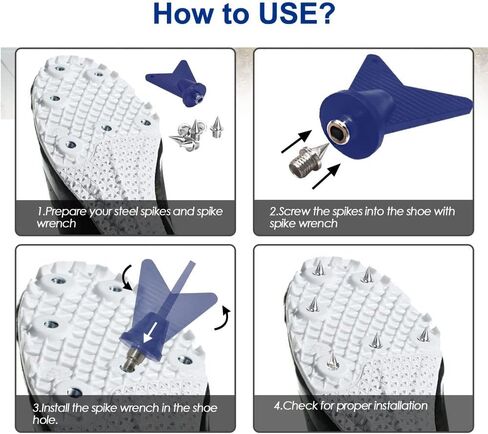 How to USE?

1.Prepare your steel spikes and spike wrench

2.Screw the spikes into the shoe with spike wrench

3.Install the spike wrench in the shoe hole.

4.Check for proper installation