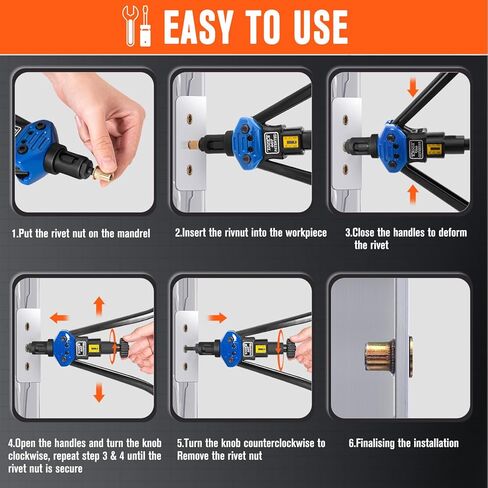 EASY TO USE

1.Put the rivet nut on the mandrel

2.Insert the rivnut into the workpiece

3.Close the handles to deform the rivet

4.Open the handles and turn the knob clockwise, repeat step 3 & 4 until the rivet nut is secure

5.Turn the knob counterclockwise to Remove the rivet nut

6.Finalising the installation