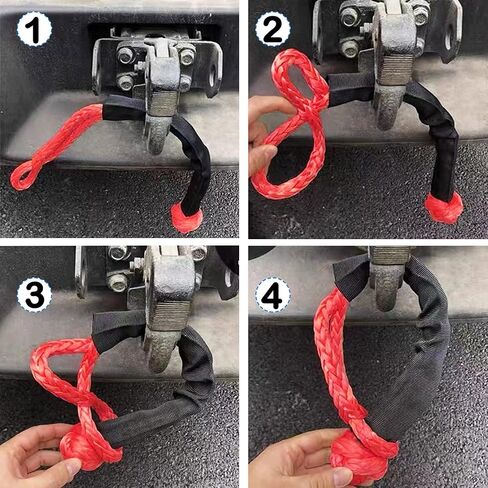 1

2

3

4