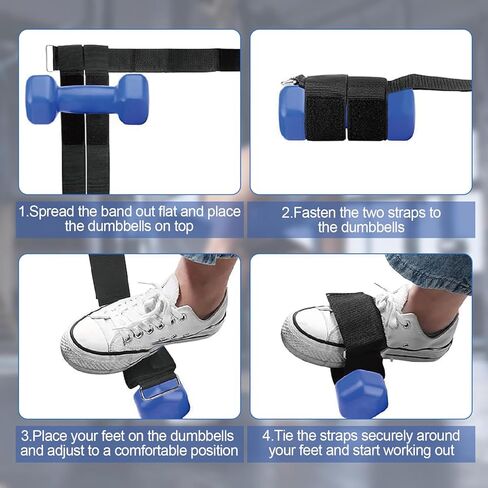 1.Spread the band out flat and place the dumbbells on top

2.Fasten the two straps to the dumbbells

3.Place your feet on the dumbbells and adjust to a comfortable position

4.Tie the straps securely around your feet and start working out