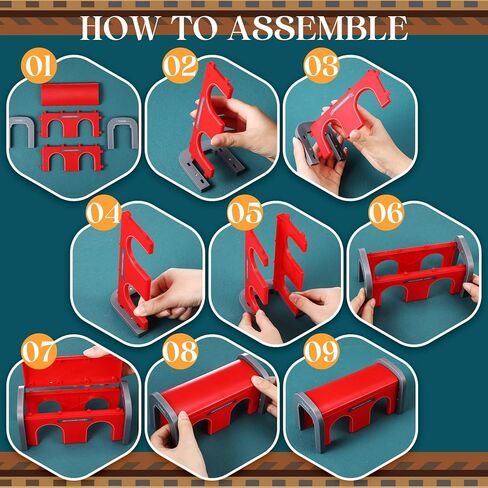 HOW TO ASSEMBLE

01

02

03

04

05

06

07

08

09