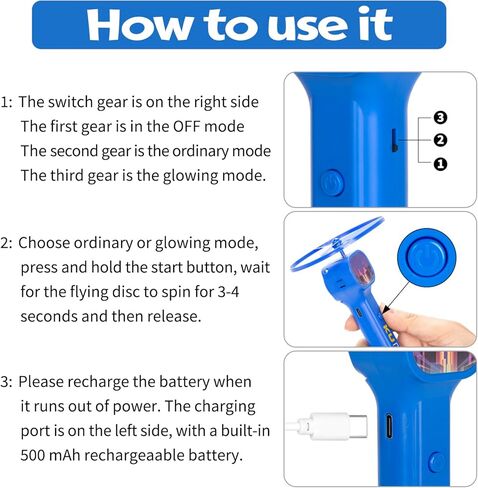 How to use it

1: The switch gear is on the right side
The first gear is in the OFF mode
The second gear is the ordinary mode
The third gear is the glowing mode.

❸
❷
❶

2: Choose ordinary or glowing mode, press and hold the start button, wait for the flying disc to spin for 3-4 seconds and then release.

3: Please recharge the battery when it runs out of power. The charging port is on the left side, with a built-in 500 mAh rechargeaable battery.