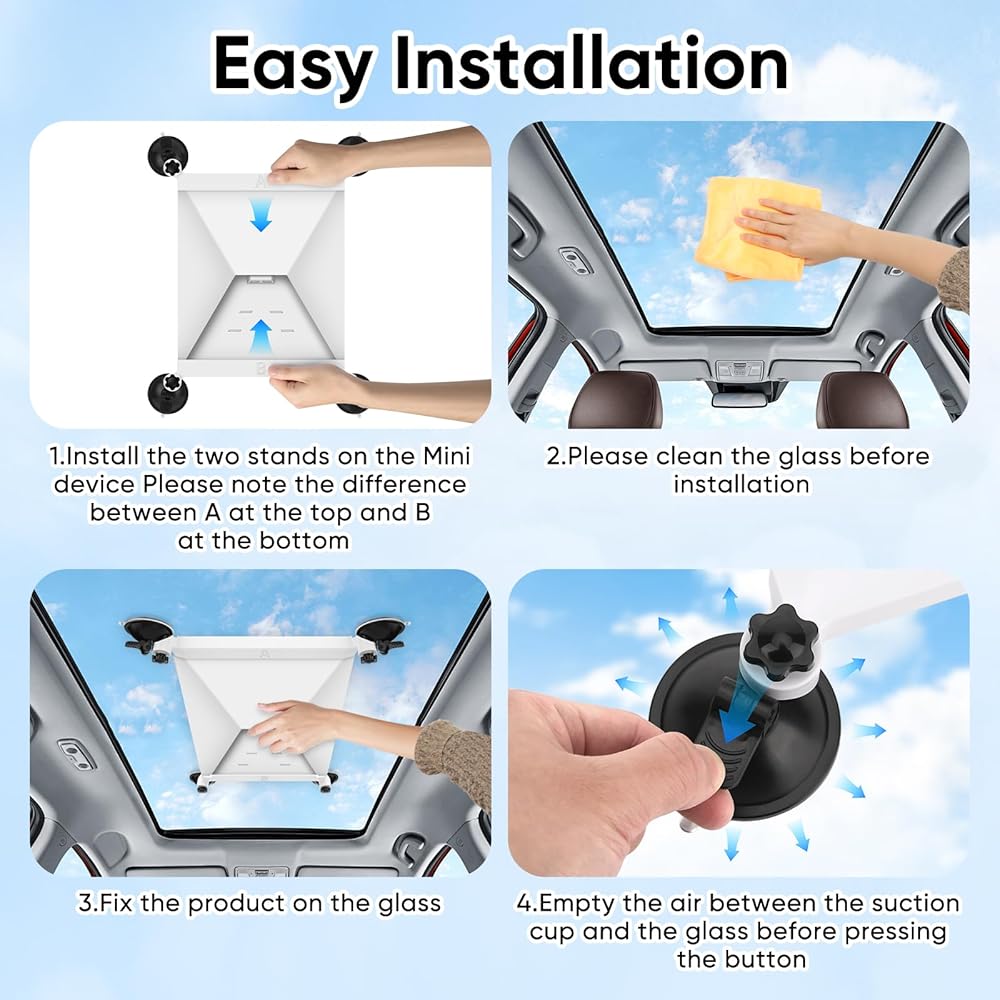 Easy Installation

1.Install the two stands on the Mini device Please note the difference between A at the top and B at the bottom

2.Please clean the glass before installation

3.Fix the product on the glass

4.Empty the air between the suction cup and the glass before pressing the button