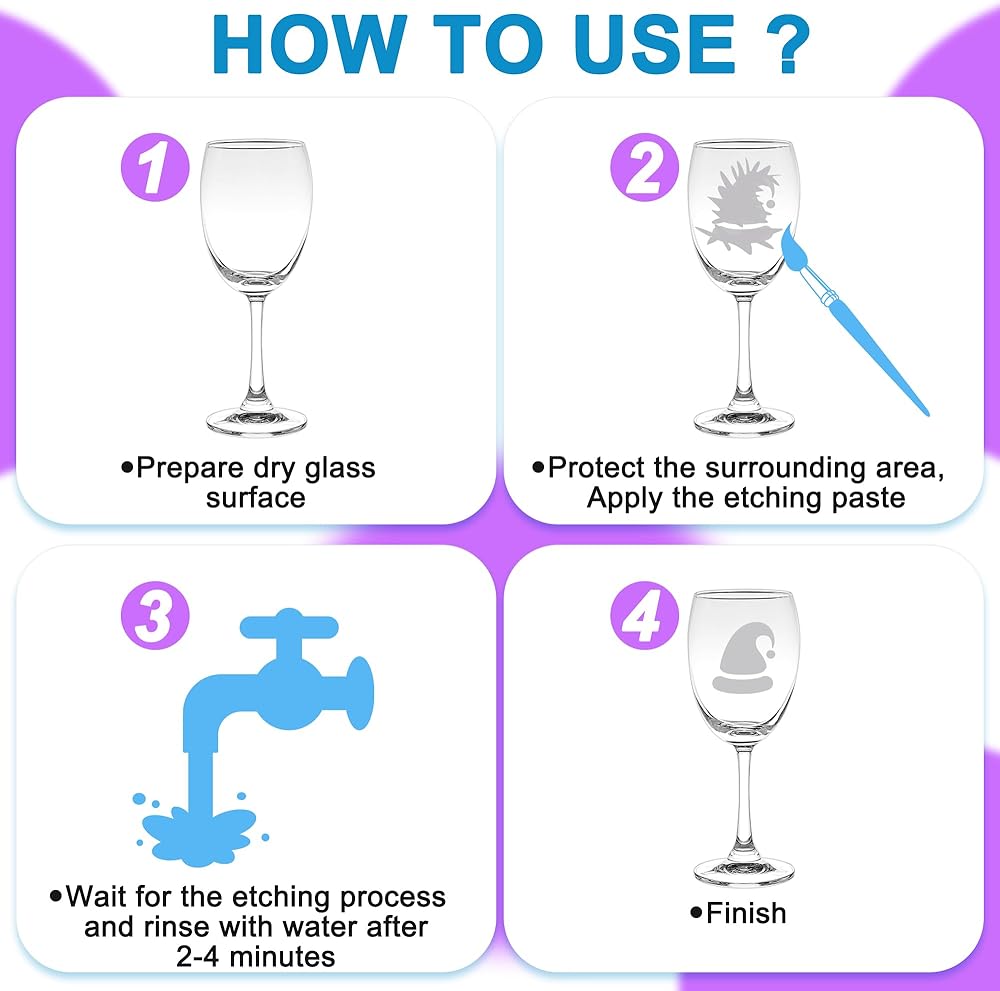 HOW TO USE ?

1

•Prepare dry glass surface

2

•Protect the surrounding area, Apply the etching paste

3

•Wait for the etching process and rinse with water after 2-4 minutes

4

•Finish