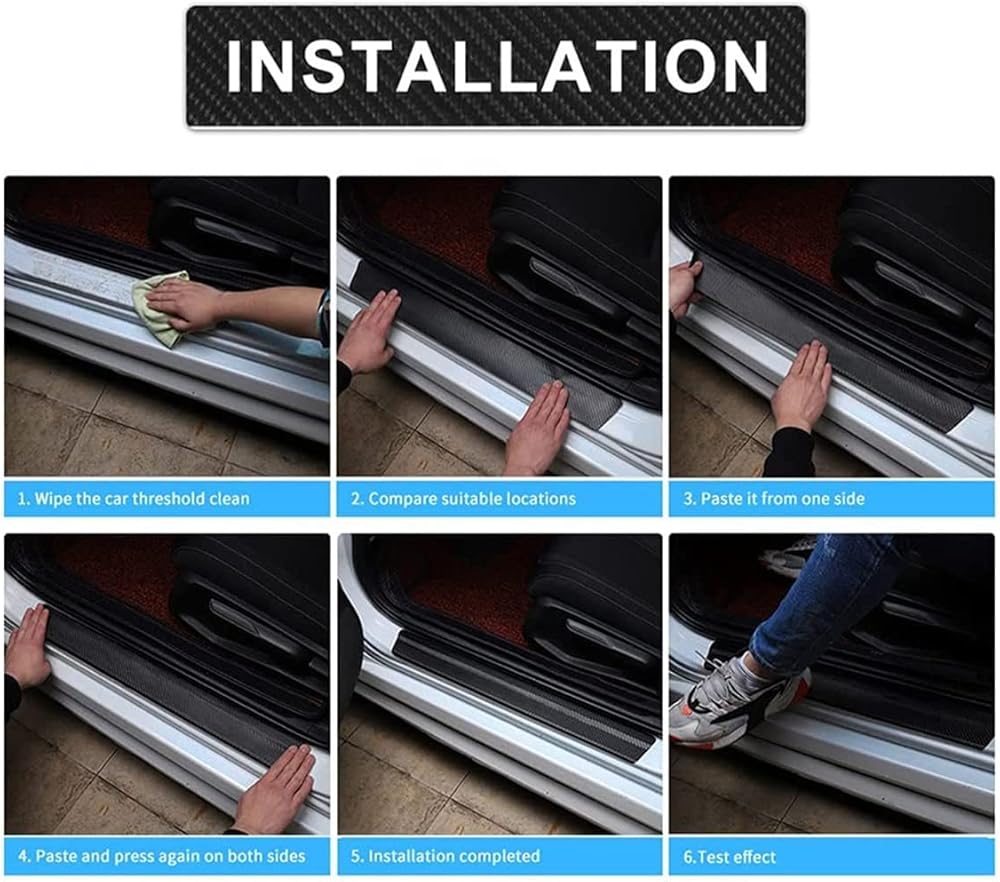 INSTALLATION

1. Wipe the car threshold clean

2. Compare suitable locations

3. Paste it from one side

4. Paste and press again on both sides

5. Installation completed

6.Test effect