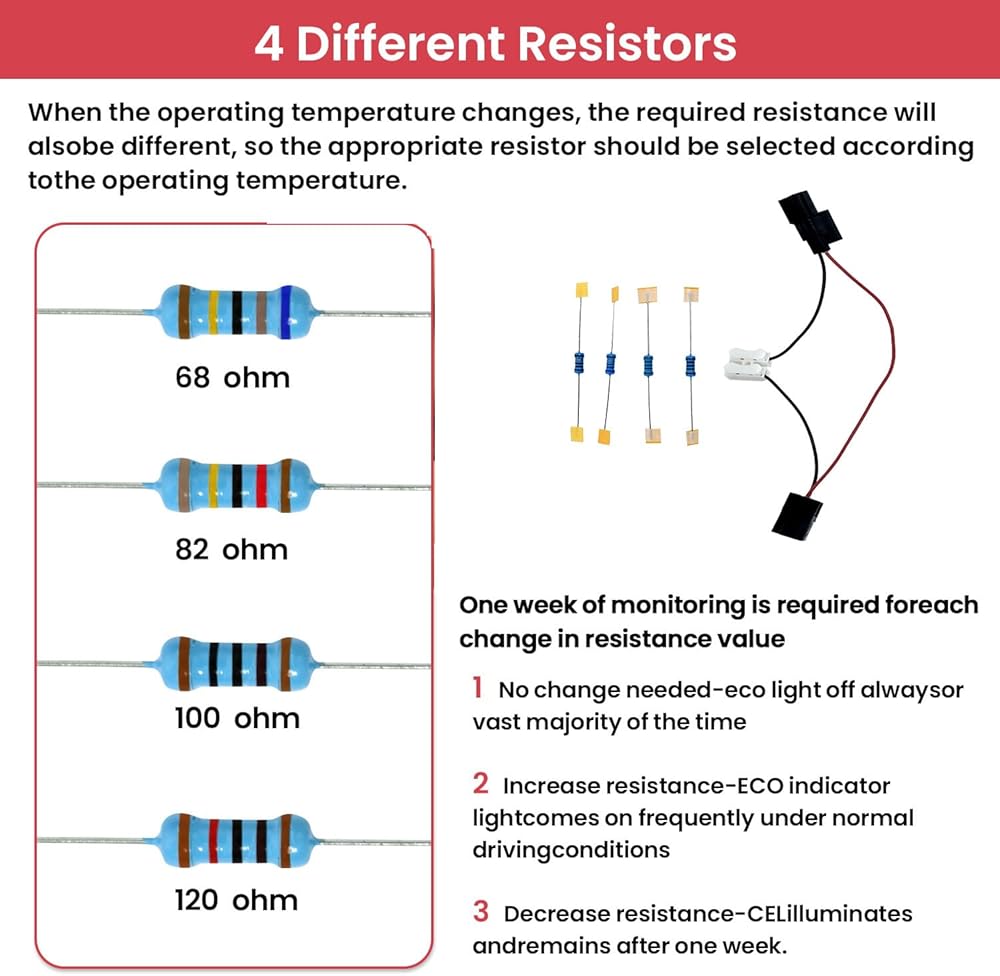 4 Different Resistors

When the operating temperature changes, the required resistance will alsobe different, so the appropriate resistor should be selected according tothe operating temperature.

68 ohm

82 ohm

100 ohm

120 ohm

One week of monitoring is required foreach change in resistance value

1 No change needed-eco light off alwaysor vast majority of the time

2 Increase resistance-ECO indicator lightcomes on frequently under normal drivingconditions

3 Decrease resistance-CELilluminates andremains after one week.