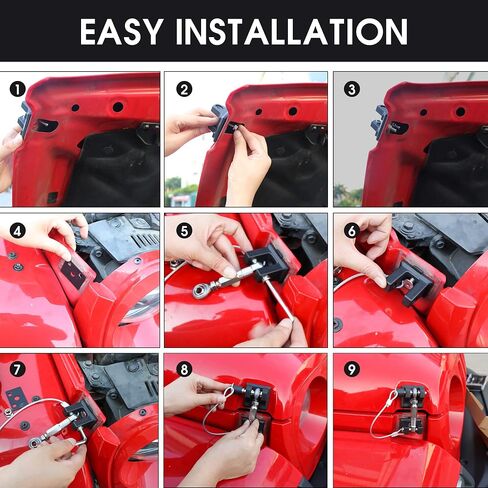 EASY INSTALLATION

1

2

3

4

5

6

7

8

9