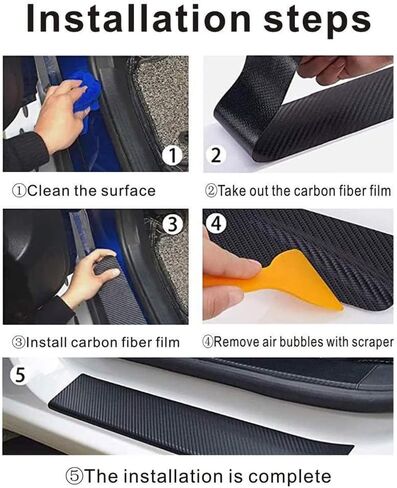 Installation steps

1

2

①Clean the surface

②Take out the carbon fiber film

3

4

③Install carbon fiber film

④Remove air bubbles with scraper

5

⑤The installation is complete